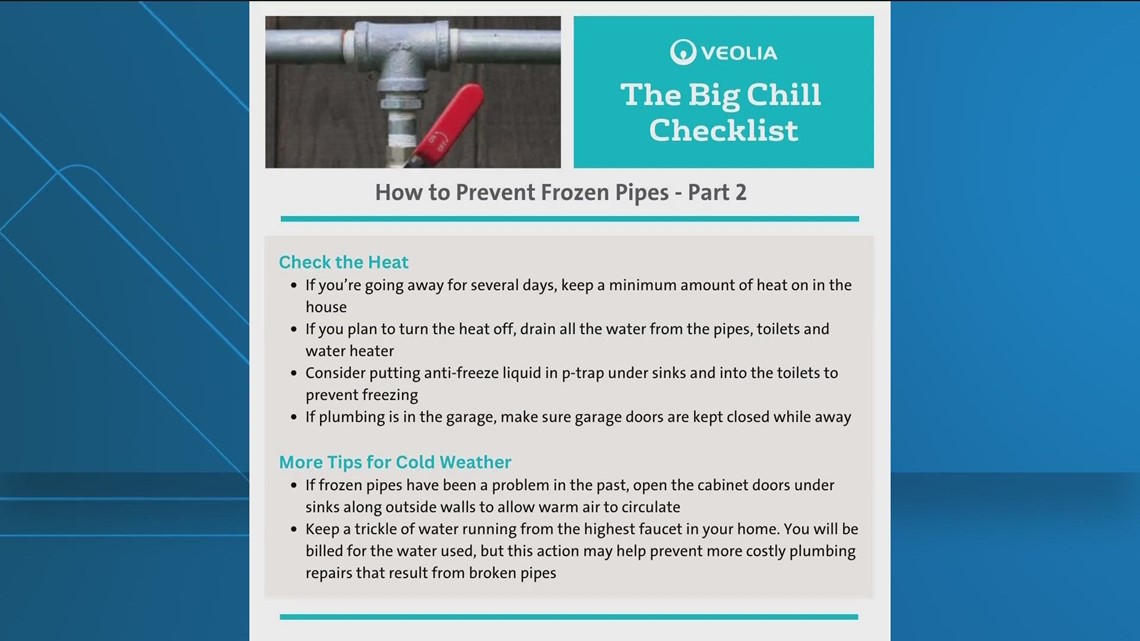 VEOLIA

The Big Chill Checklist

How to Prevent Frozen Pipes - Part 2

Check the Heat
• If you're going away for several days, keep a minimum amount of heat on in the house
• If you plan to turn the heat off, drain all the water from the pipes, toilets and water heater
• Consider putting anti-freeze liquid in p-trap under sinks and into the toilets to prevent freezing
• If plumbing is in the garage, make sure garage doors are kept closed while away

More Tips for Cold Weather
• If frozen pipes have been a problem in the past, open the cabinet doors under sinks along outside walls to allow warm air to circulate
• Keep a trickle of water running from the highest faucet in your home. You will be billed for the water used, but this action may help prevent more costly plumbing repairs that result from broken pipes